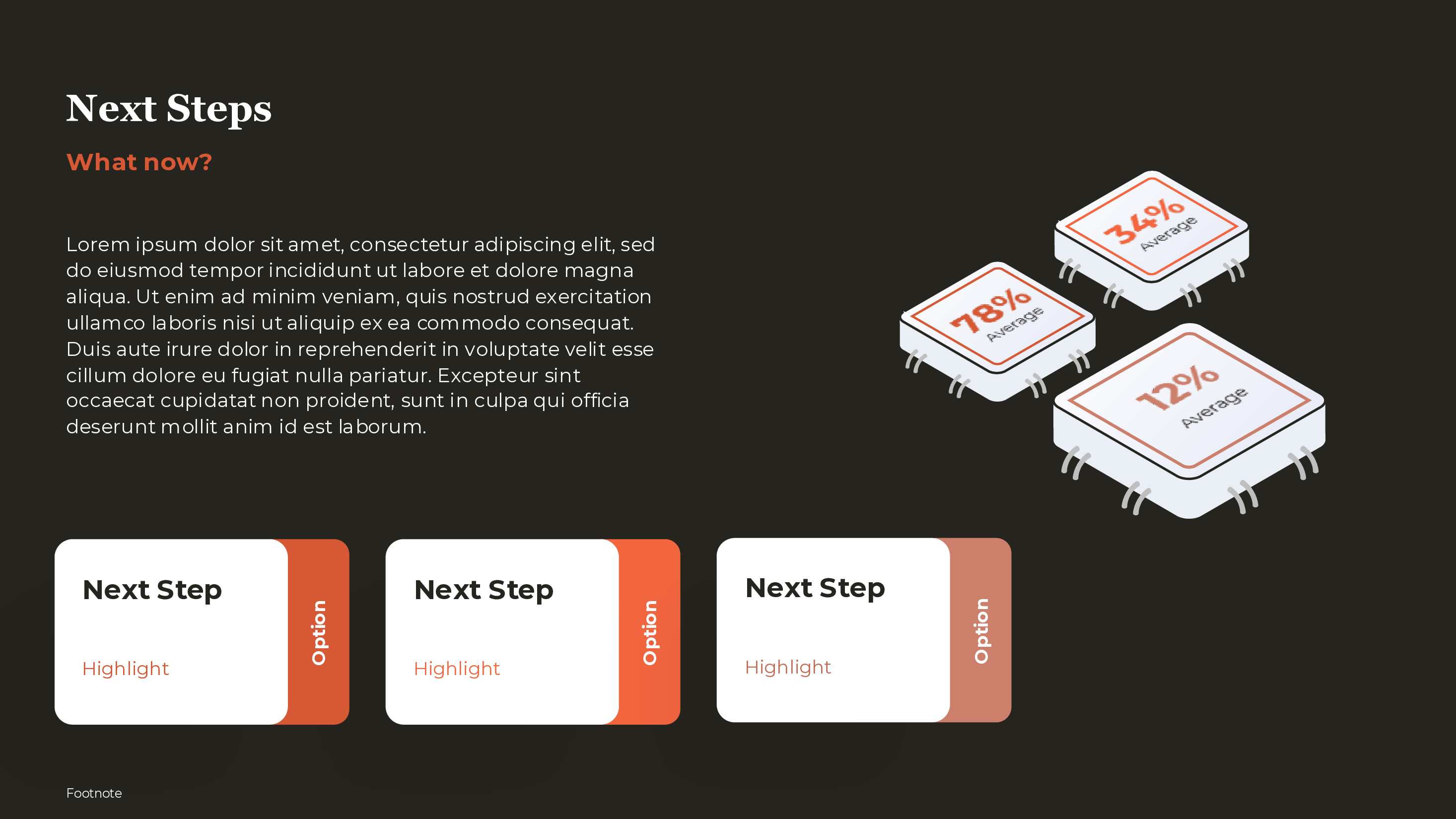 Next Steps

What now?

Lorem ipsum dolor sit amet, consectetur adipiscing elit, sed do eiusmod tempor incididunt ut labore et dolore magna aliqua. Ut enim ad minim veniam, quis nostrud exercitation ullamco laboris nisi ut aliquip ex ea commodo consequat. Duis aute irure dolor in reprehenderit in voluptate velit esse cillum dolore eu fugiat nulla pariatur. Excepteur sint occaecat cupidatat non proident, sunt in culpa qui officia deserunt mollit anim id est laborum.

34%
Average

78%
Average

12%
Average

Next Step
Highlight
Option

Next Step
Highlight
Option

Next Step
Highlight
Option

Footnote